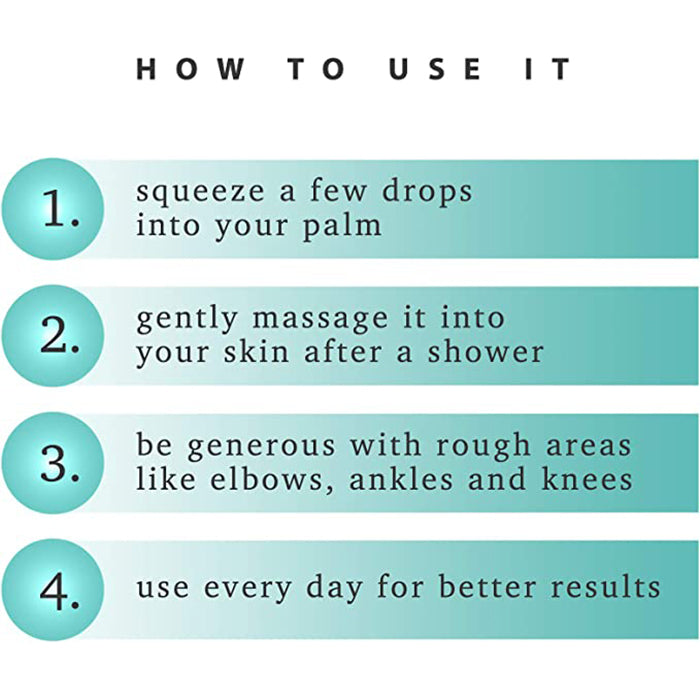 HOW TO USE IT

1. squeeze a few drops into your palm

2. gently massage it into your skin after a shower

3. be generous with rough areas like elbows, ankles and knees

4. use every day for better results